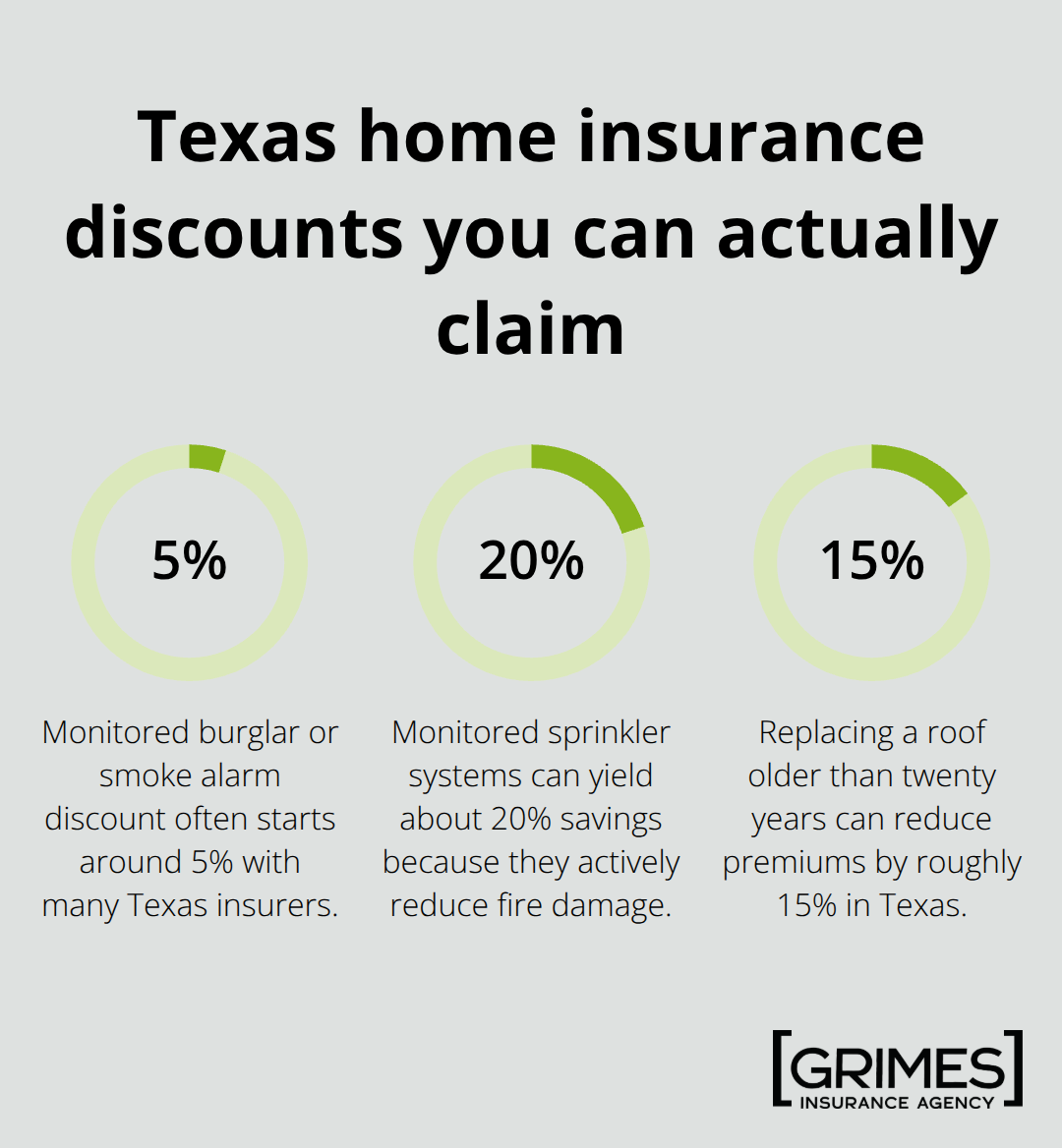 Texas home insurance discounts you can actually claim

5%

Monitored burglar or smoke alarm discount often starts around 5% with many Texas insurers.

20%

Monitored sprinkler systems can yield about 20% savings because they actively reduce fire damage.

15%

Replacing a roof older than twenty years can reduce premiums by roughly 15% in Texas.

GRIMES
INSURANCE AGENCY